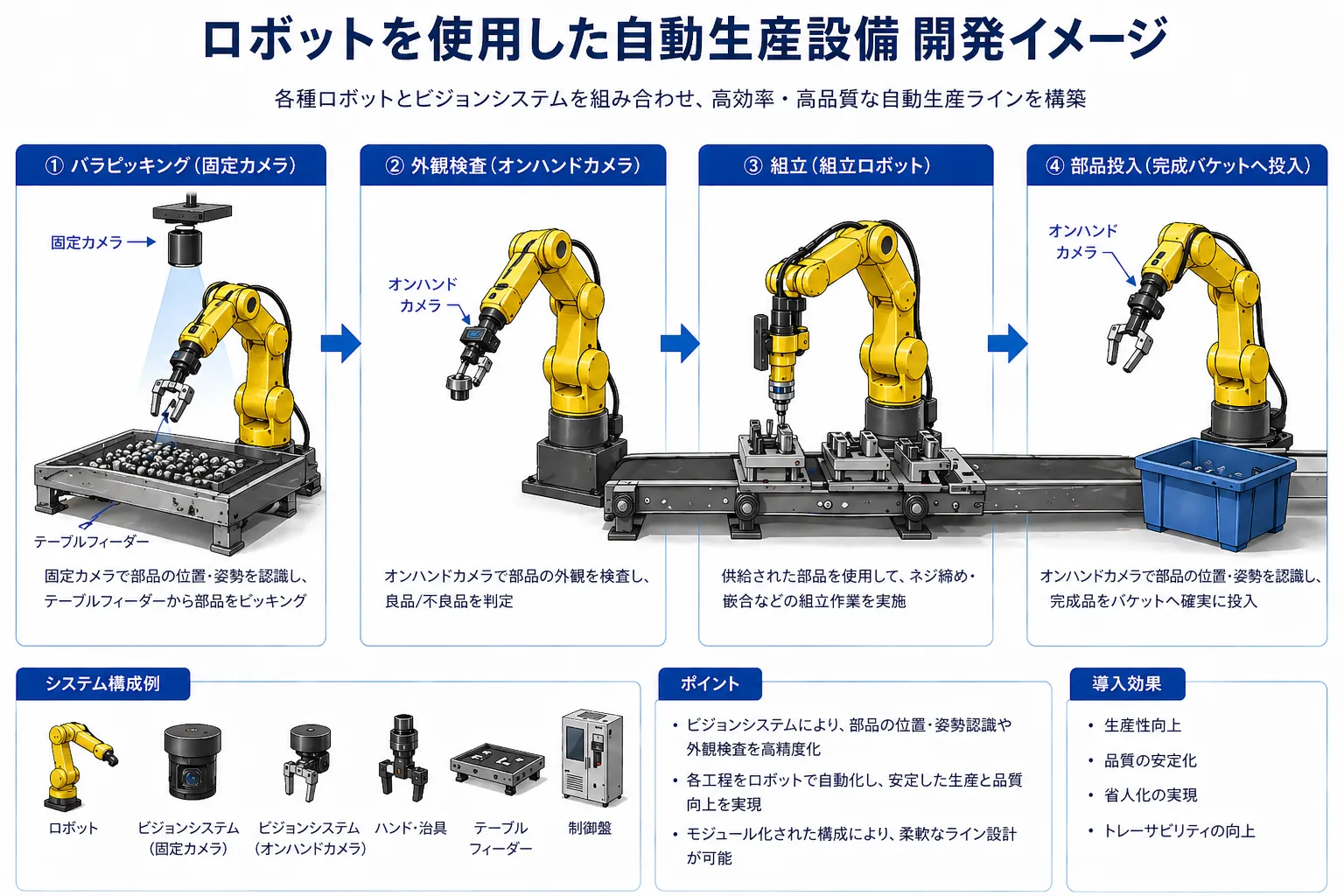 ロボットを使用した自動生産設備 開発イメージ

各種ロボットとビジョンシステムを組み合わせ、高効率・高品質な自動生産ラインを構築

① バラピッキング(固定カメラ)

固定カメラ

テーブルフィーダー

固定カメラで部品の位置・姿勢を認識し、テーブルフィーダーから部品をピッキング

② 外観検査(オンハンドカメラ)

オンハンドカメラ

オンハンドカメラで部品の外観を検査し、良品/不良品を判定

③ 組立(組立ロボット)

供給された部品を使用して、ネジ締め・嵌合などの組立作業を実施

④ 部品投入(完成バケットへ投入)

オンハンドカメラ

オンハンドカメラで部品の位置・姿勢を認識し、完成品をバケットへ確実に投入

システム構成例

ロボット

ビジョンシステム(固定カメラ)

ビジョンシステム(オンハンドカメラ)

ハンド・治具

テーブルフィーダー

制御盤

ポイント

• ビジョンシステムにより、部品の位置・姿勢認識や外観検査を高精度化

• 各工程をロボットで自動化し、安定した生産と品質向上を実現

• モジュール化された構成により、柔軟なライン設計が可能

導入効果

• 生産性向上

• 品質の安定化

• 省人化の実現

• トレーサビリティの向上